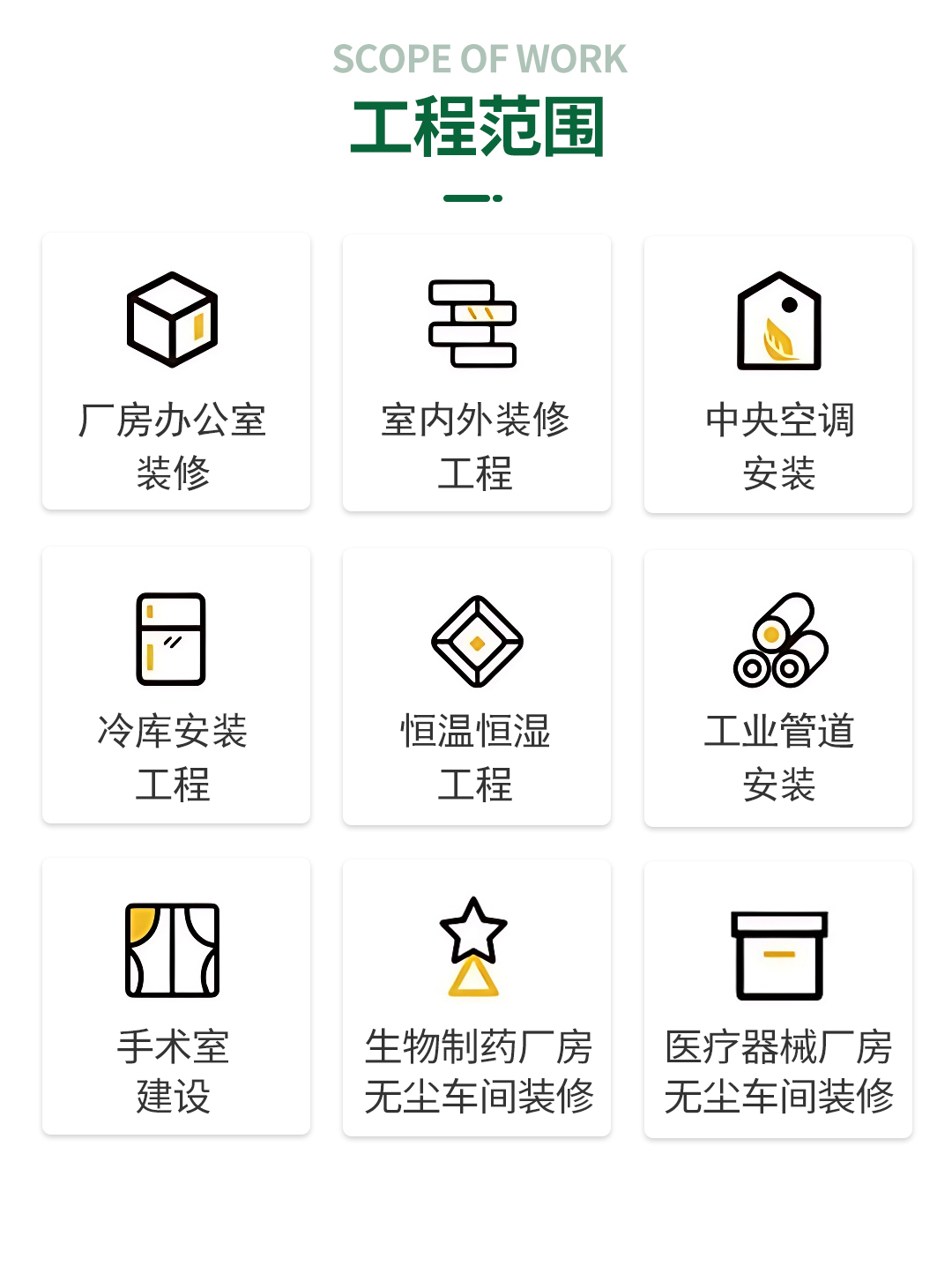 SCOPE OF WORK
工程范围

厂房办公室
装修

室内外装修
工程

中央空调
安装

冷库安装
工程

恒温恒湿
工程

工业管道
安装

手术室
建设

生物制药厂房
无尘车间装修

医疗器械厂房
无尘车间装修